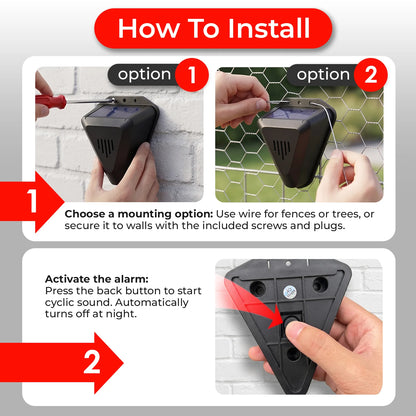 How To Install

option 1

option 2

1

Choose a mounting option: Use wire for fences or trees, or secure it to walls with the included screws and plugs.

Activate the alarm:
Press the back button to start cyclic sound. Automatically turns off at night.

2