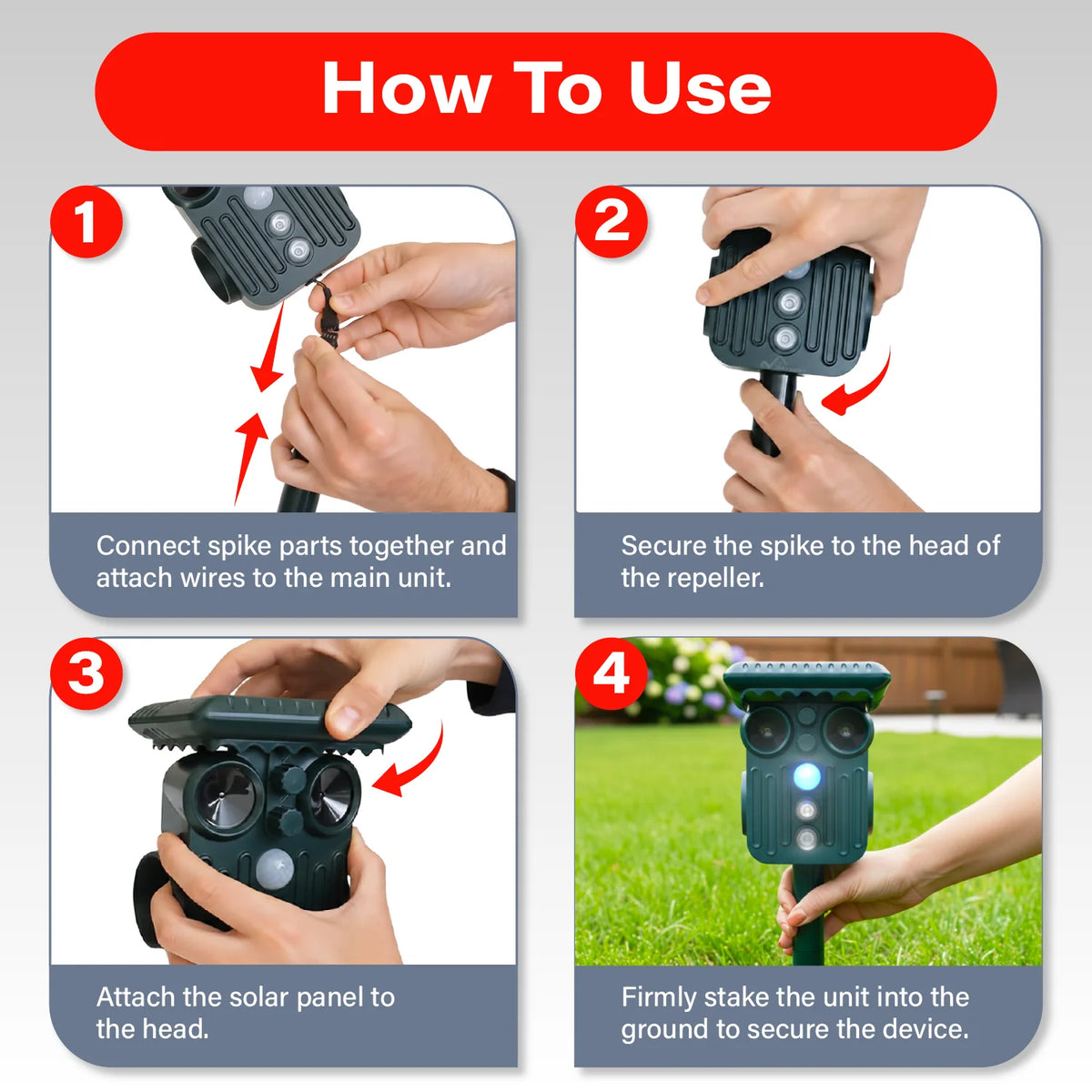 How To Use

1

Connect spike parts together and attach wires to the main unit.

2

Secure the spike to the head of the repeller.

3

Attach the solar panel to the head.

4

Firmly stake the unit into the ground to secure the device.